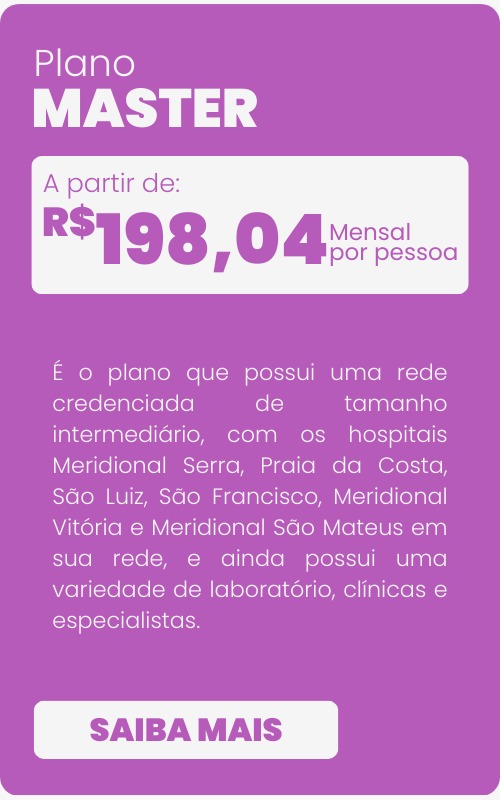 Plano
MASTER

A partir de:
R$198,04 Mensal por pessoa

É o plano que possui uma rede credenciada de tamanho intermediário, com os hospitais Meridional Serra, Praia da Costa, São Luiz, São Francisco, Meridional Vitória e Meridional São Mateus em sua rede, e ainda possui uma variedade de laboratório, clínicas e especialistas.

SAIBA MAIS